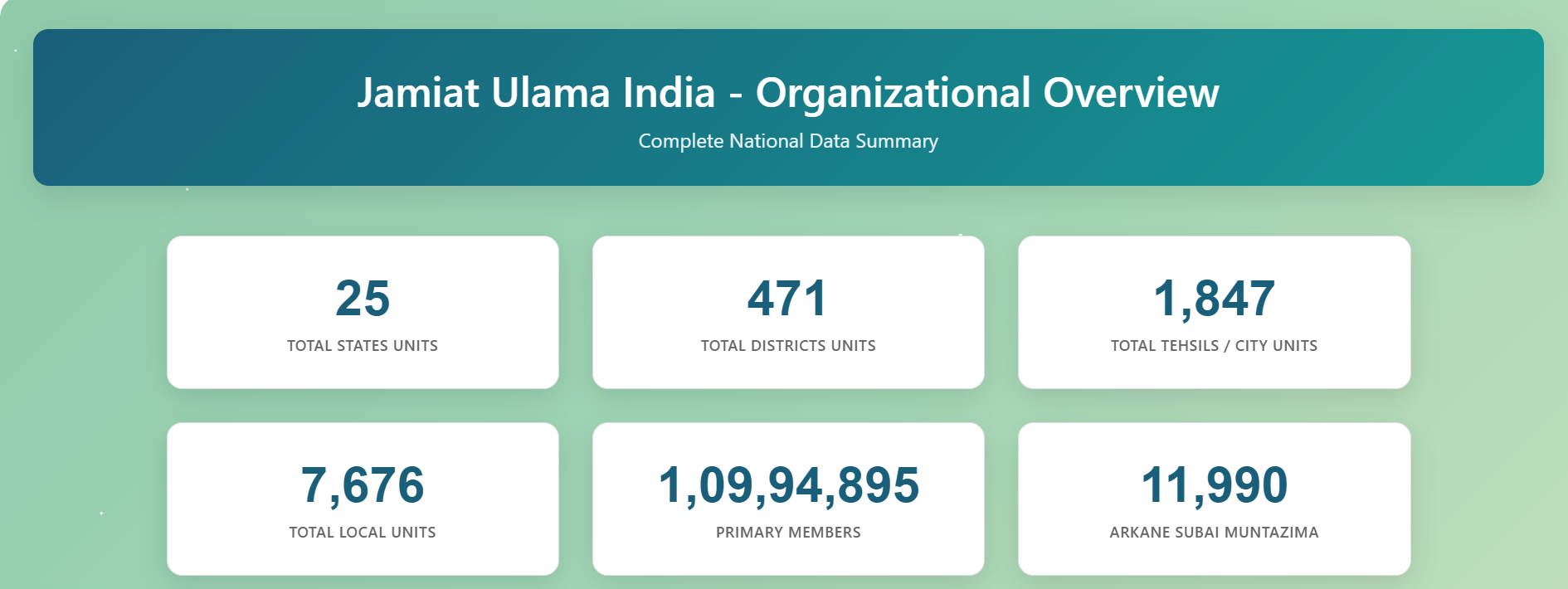 Jamiat Ulama India - Organizational Overview
Complete National Data Summary

25
TOTAL STATES UNITS

471
TOTAL DISTRICTS UNITS

1,847
TOTAL TEHSILS / CITY UNITS

7,676
TOTAL LOCAL UNITS

1,09,94,895
PRIMARY MEMBERS

11,990
ARKANE SUBAI MUNTAZIMA